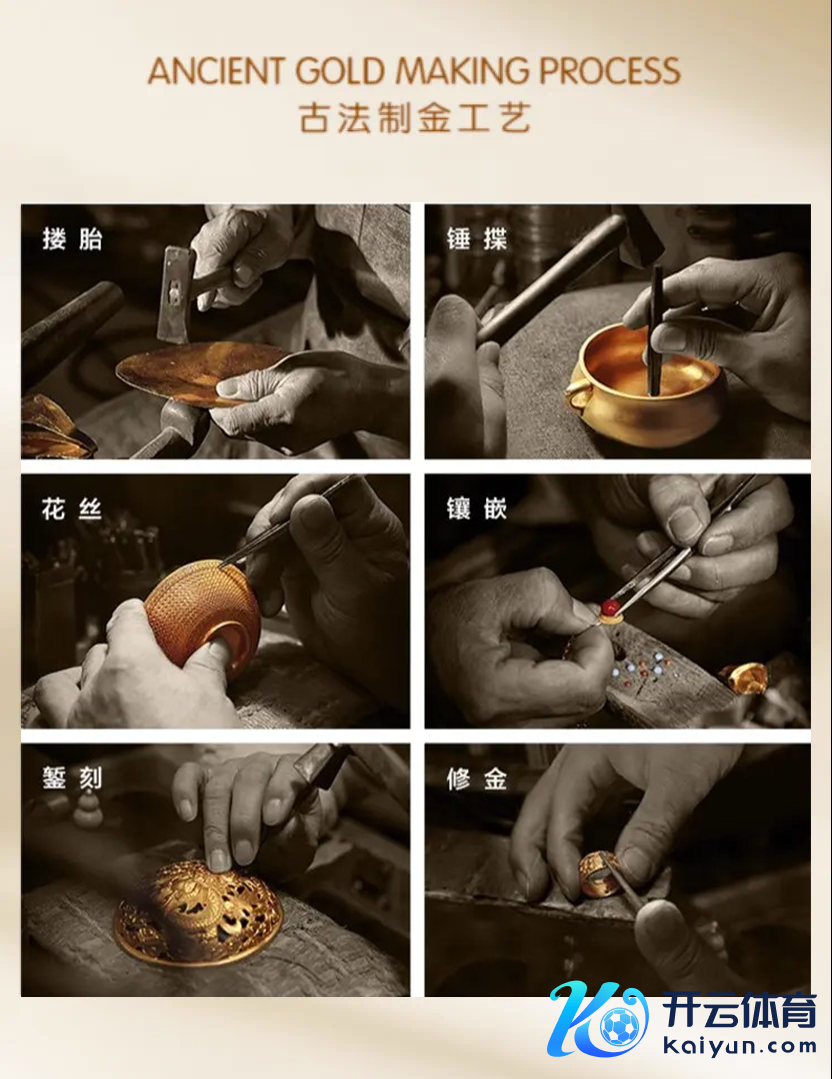 ANCIENT GOLD MAKING PROCESS
古法制金工艺

搂胎

锤揲

花丝

镶嵌

錾刻

修金

开云体育
kaiyun.com